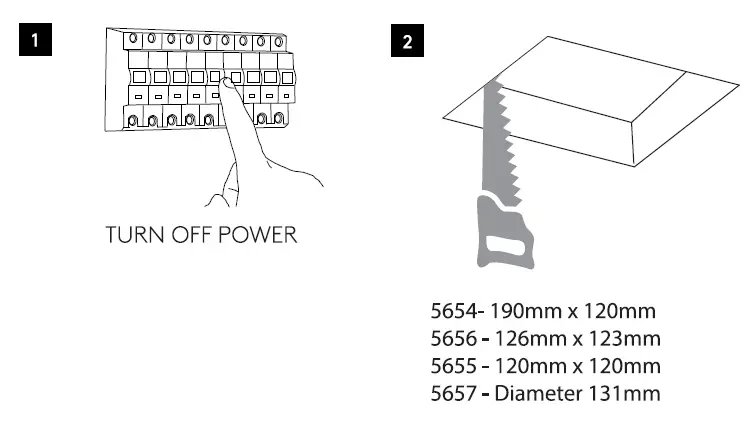 1

TURN OFF POWER

2

5654- 190mm x 120mm
5656 - 126mm x 123mm
5655 - 120mm x 120mm
5657 - Diameter 131mm