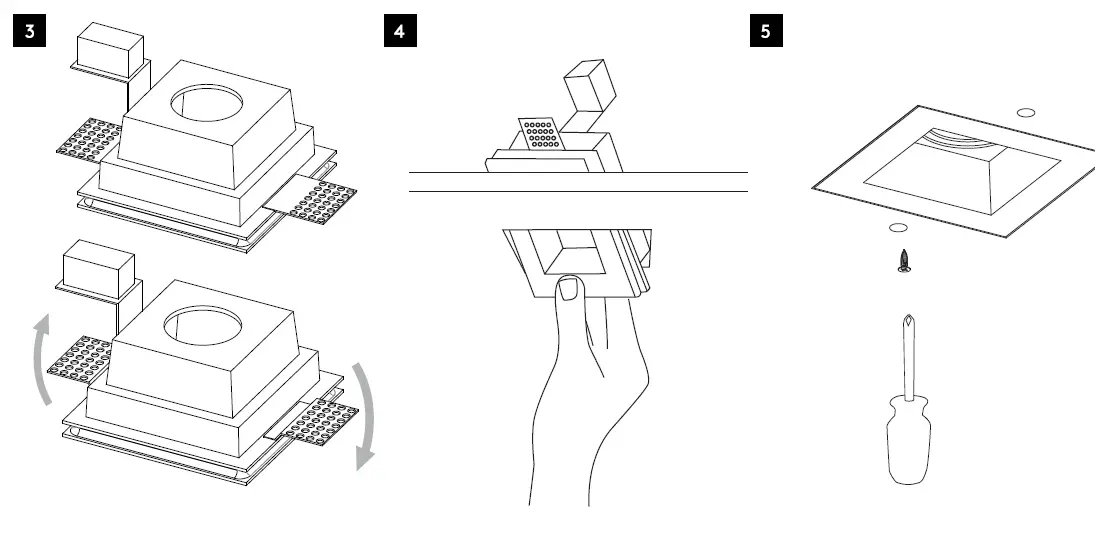 3

4

5