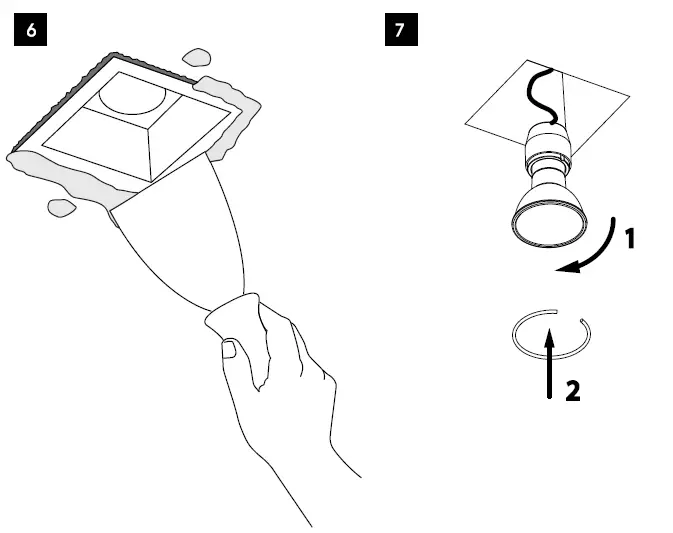 6

7

1

2