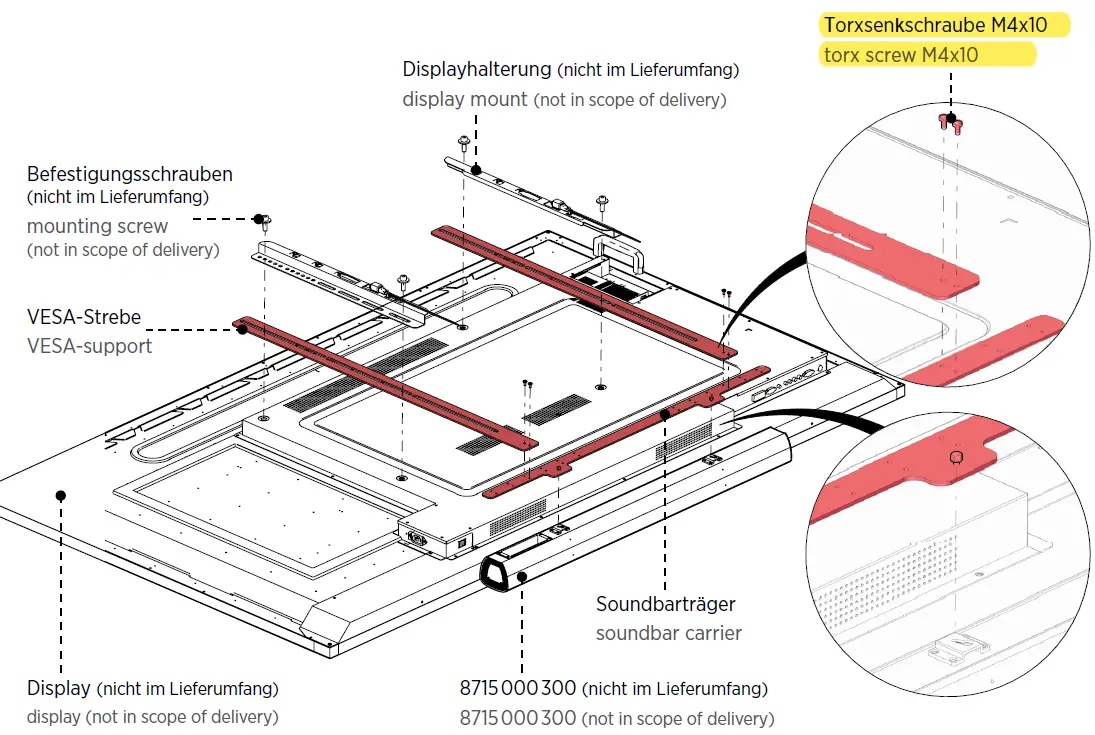 Torxsenkschraube M4x10
torx screw M4x10

Displayhalterung (nicht im Lieferumfang)
display mount (not in scope of delivery)

Befestigungsschrauben (nicht im Lieferumfang)
mounting screw (not in scope of delivery)

VESA-Strebe
VESA-support

Soundbarträger
soundbar carrier

Display (nicht im Lieferumfang)
display (not in scope of delivery)

8715 000 300 (nicht im Lieferumfang)
8715 000 300 (not in scope of delivery)