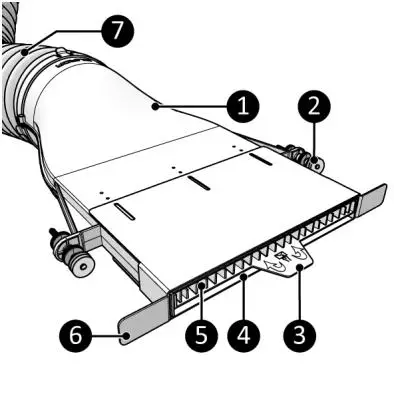 7
1
2
6
5
4
3