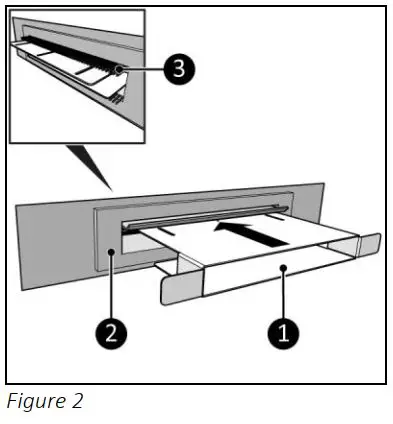 3
2
1
Figure 2