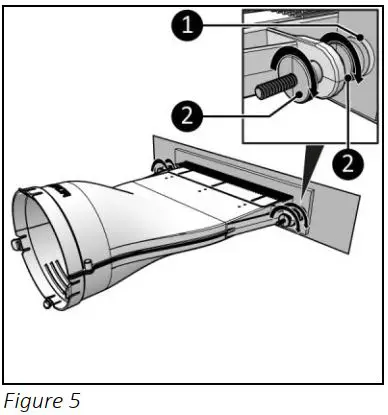 1
2
2
Figure 5