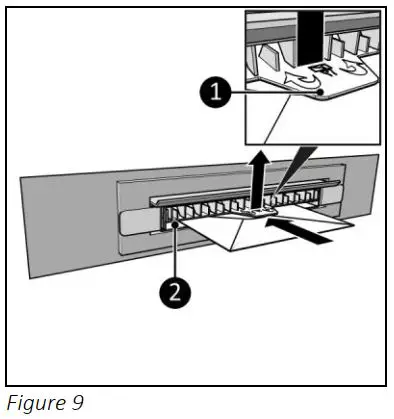 1

2

Figure 9