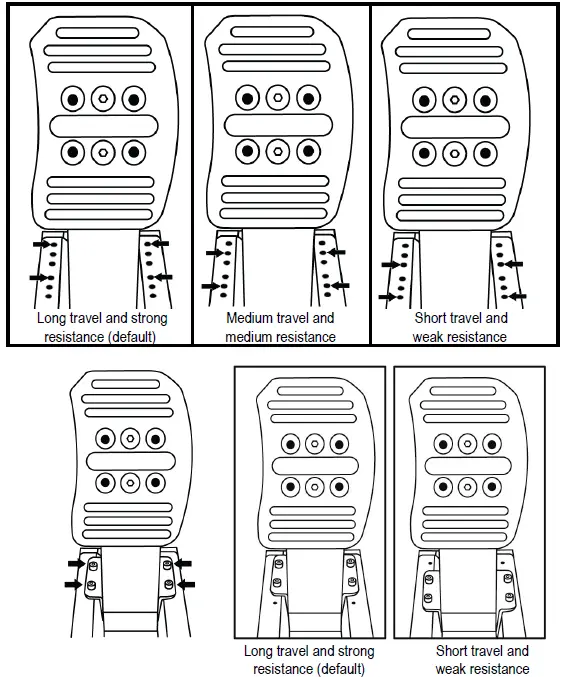 Long travel and strong resistance (default)

Medium travel and medium resistance

Short travel and weak resistance

Long travel and strong resistance (default)

Short travel and weak resistance