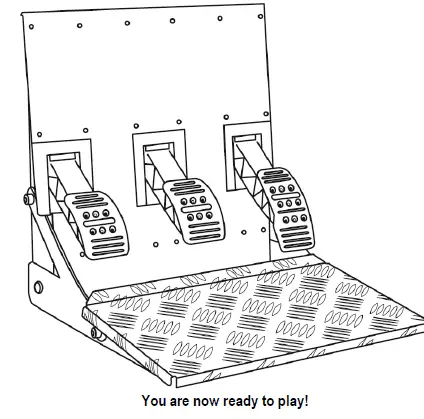 You are now ready to play!