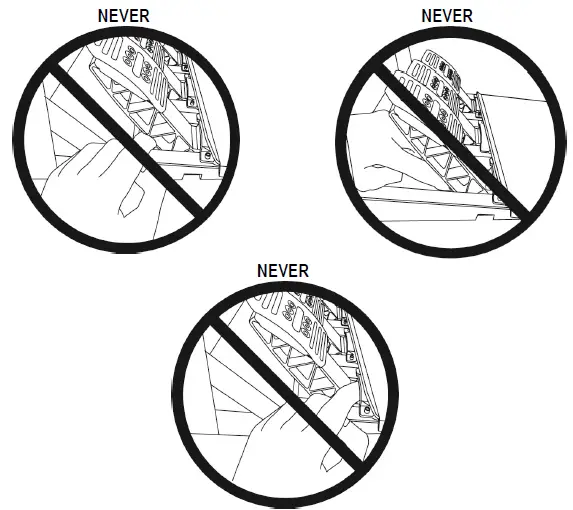 NEVER

NEVER

NEVER