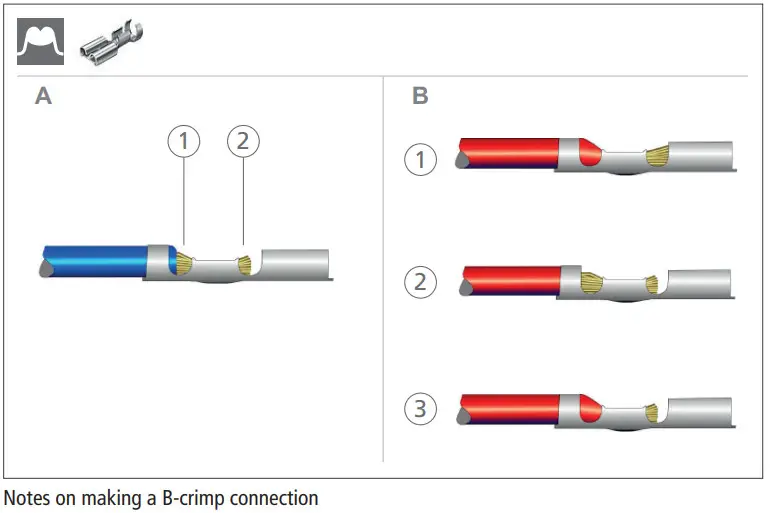 A

1 2

B

1

2

3

Notes on making a B-crimp connection