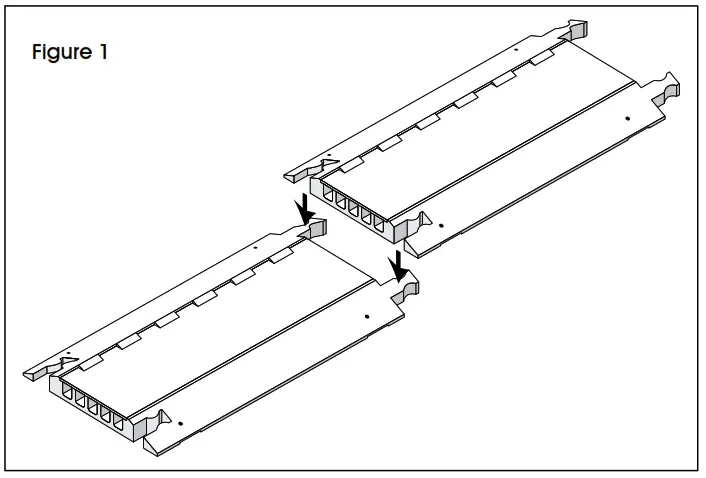 Figure 1