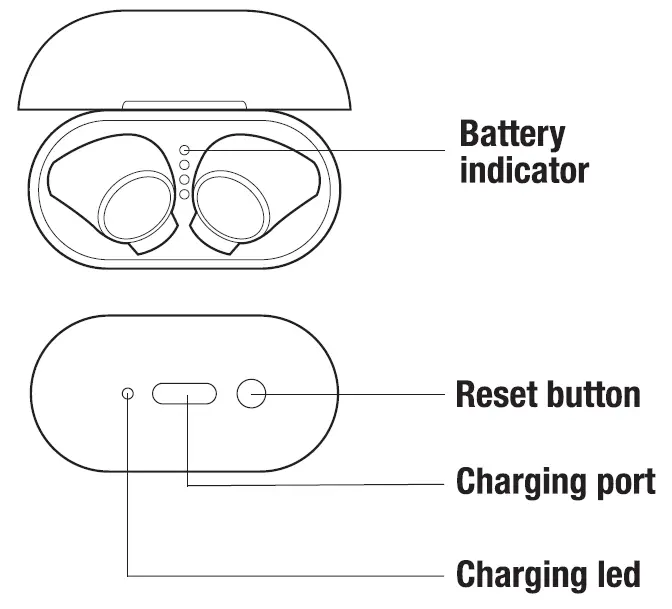 Battery indicator

Reset button

Charging port

Charging led