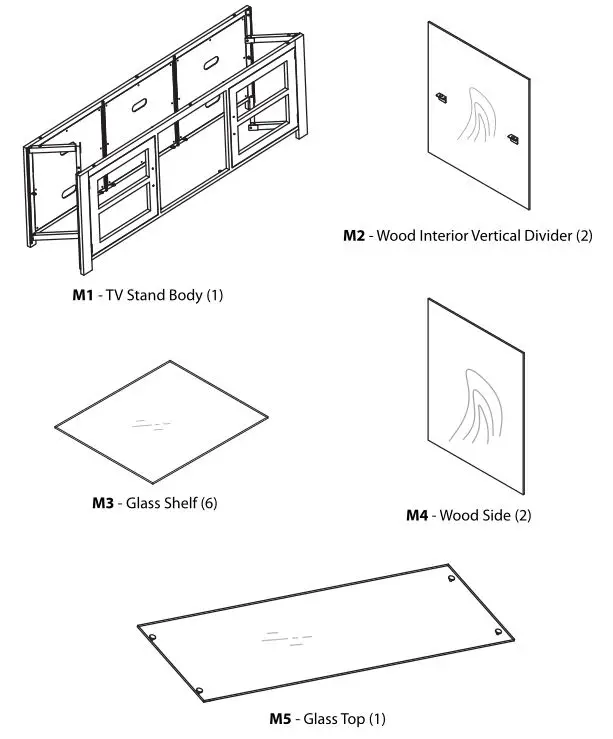 M1 - TV Stand Body (1)

M2 - Wood Interior Vertical Divider (2)

M3 - Glass Shelf (6)

M4 - Wood Side (2)

M5 - Glass Top (1)