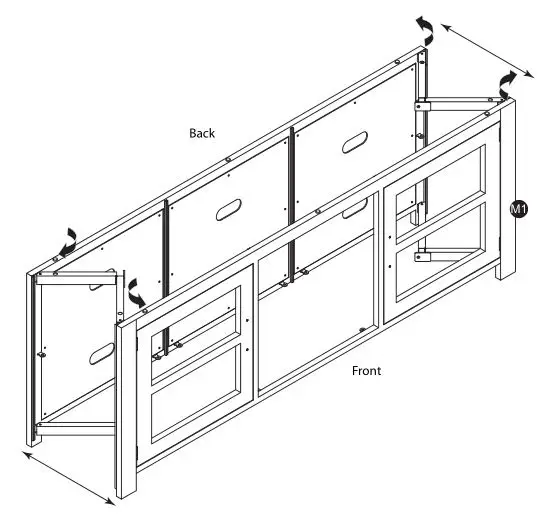 Back

M1

Front