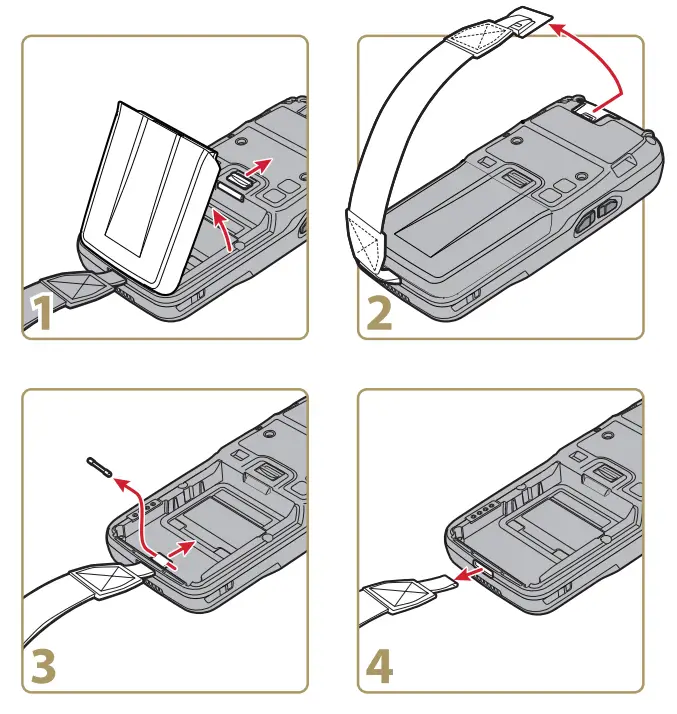 1

2

3

4