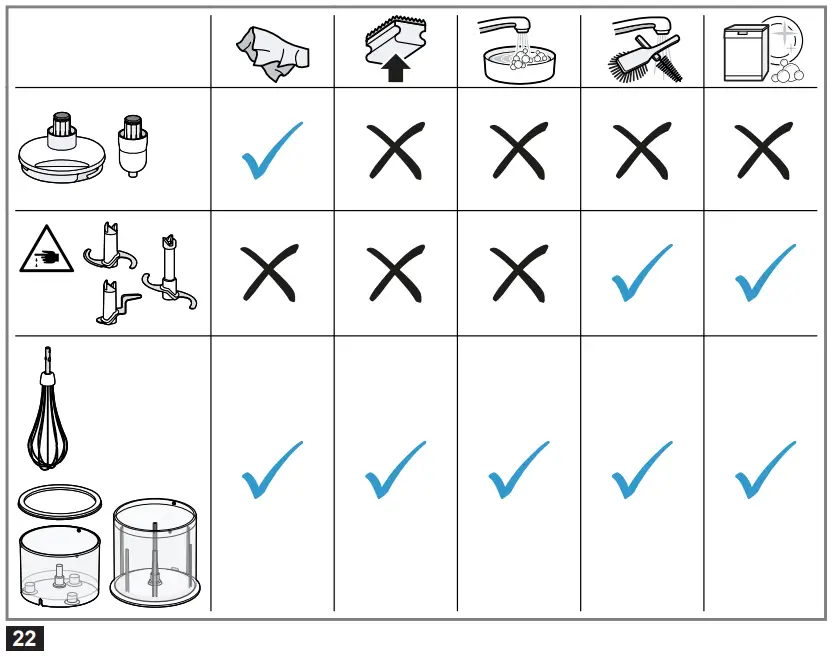 22