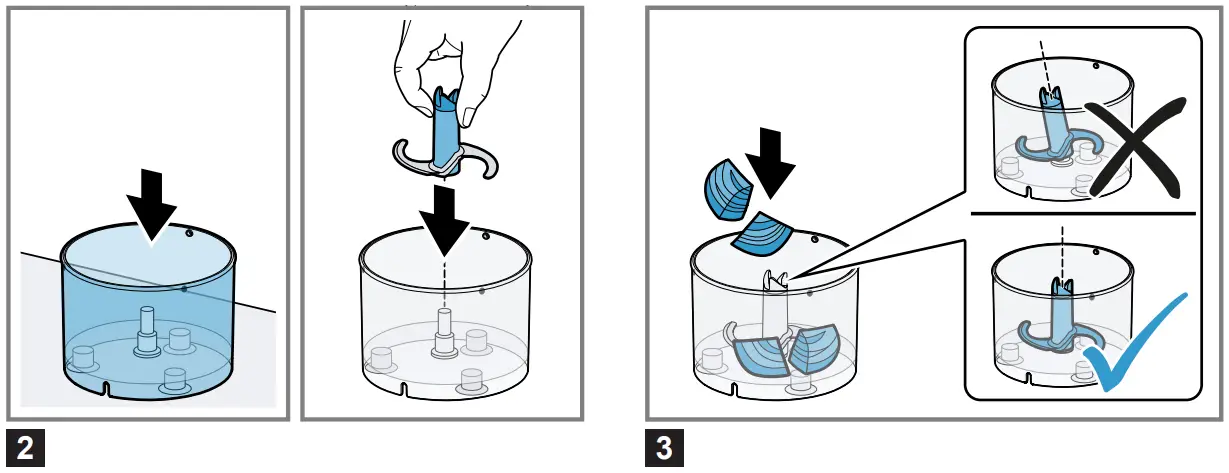 2

3