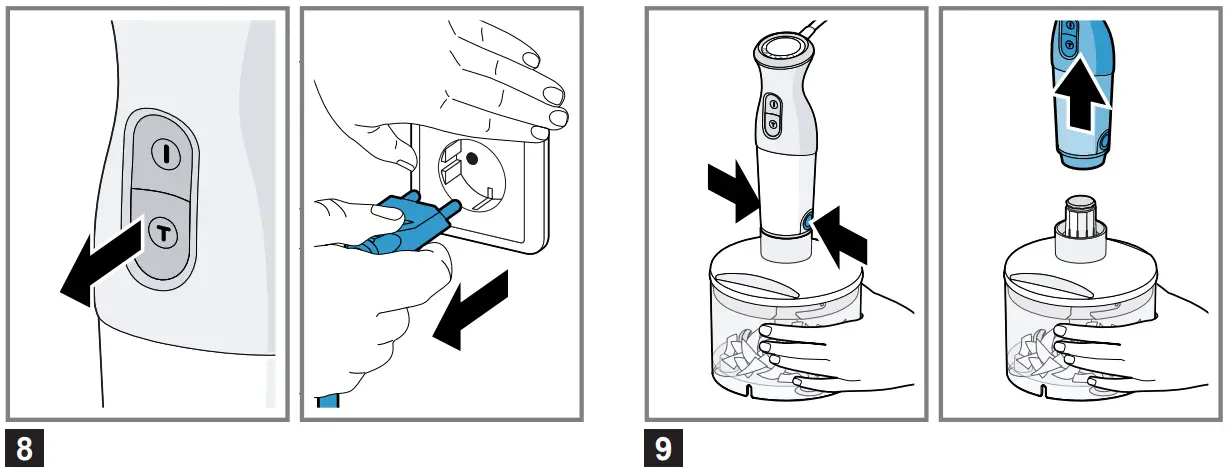 I
T
8
9