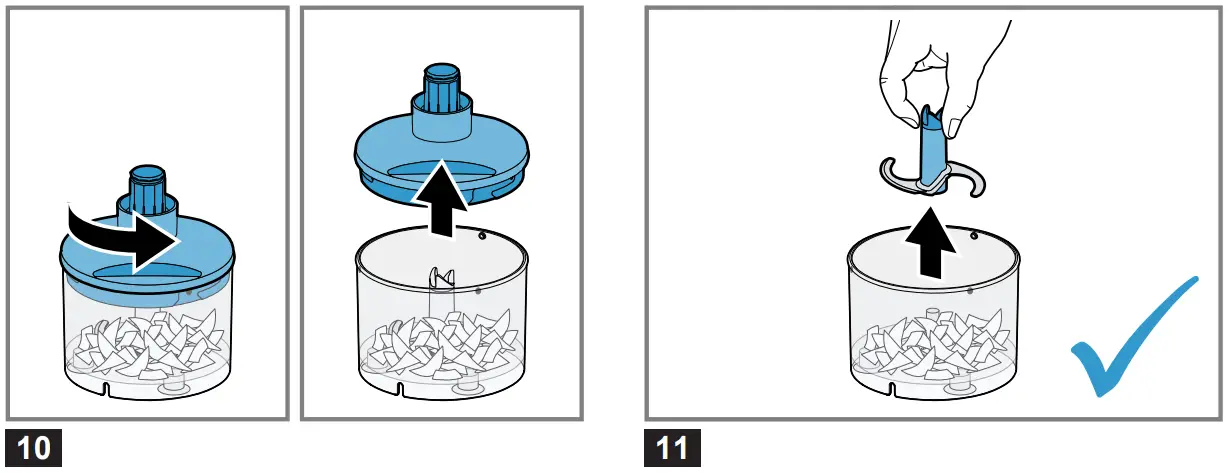 10

11