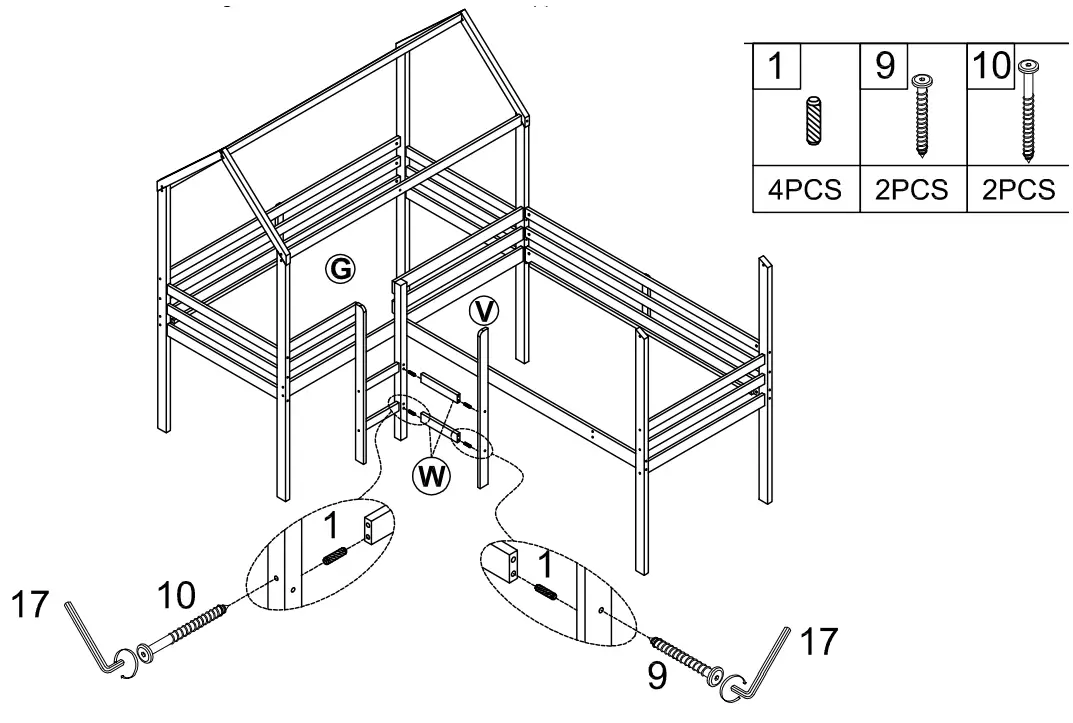 | 1 | 9 | 10 |
|---|---|---|
| 4PCS | 2PCS | 2PCS |

G

V

W

1

1

17

10

9

17