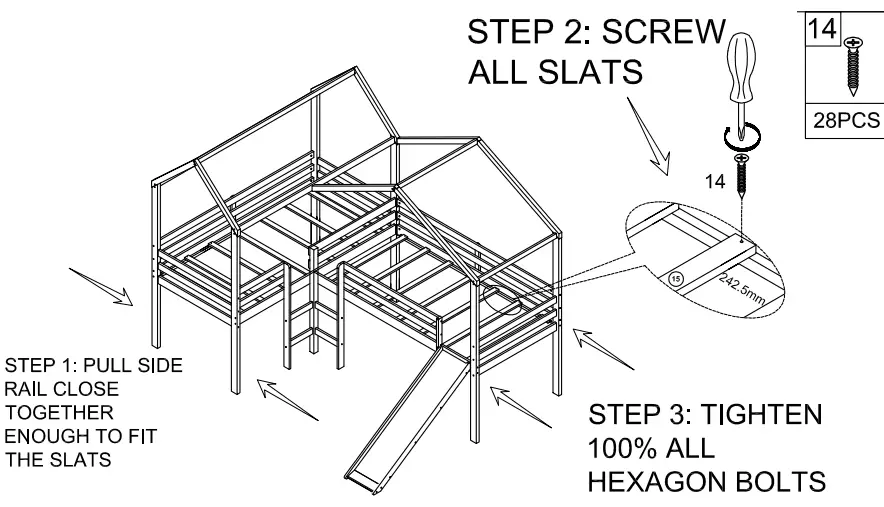 STEP 2: SCREW ALL SLATS

14

28PCS

14

15

242.5mm

STEP 1: PULL SIDE RAIL CLOSE TOGETHER ENOUGH TO FIT THE SLATS

STEP 3: TIGHTEN 100% ALL HEXAGON BOLTS