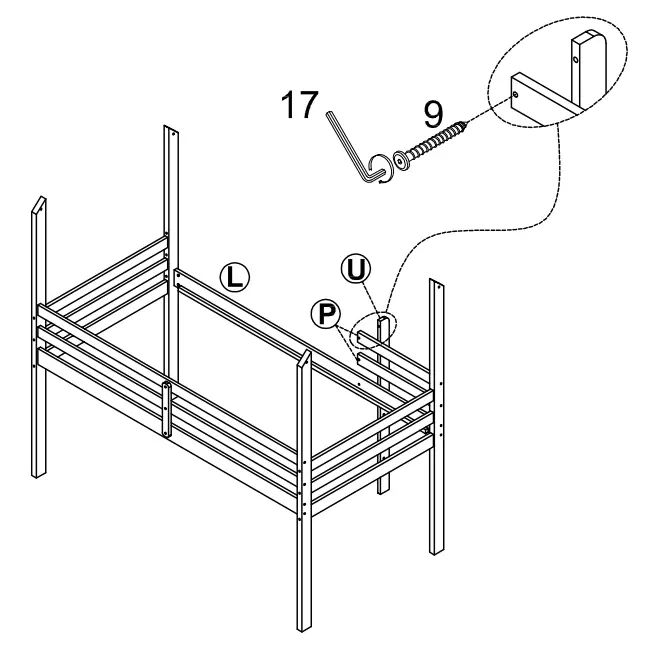 17
9
L
U
P