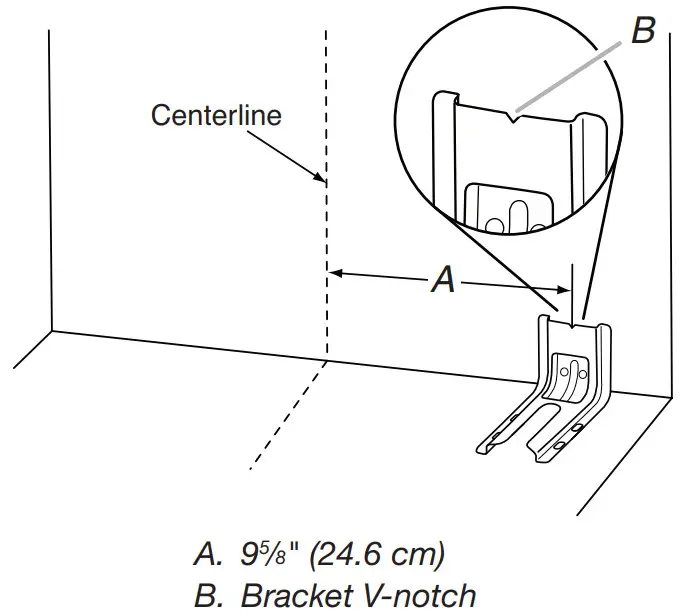 B

Centerline

A

A. 9⅝" (24.6 cm)
B. Bracket V-notch