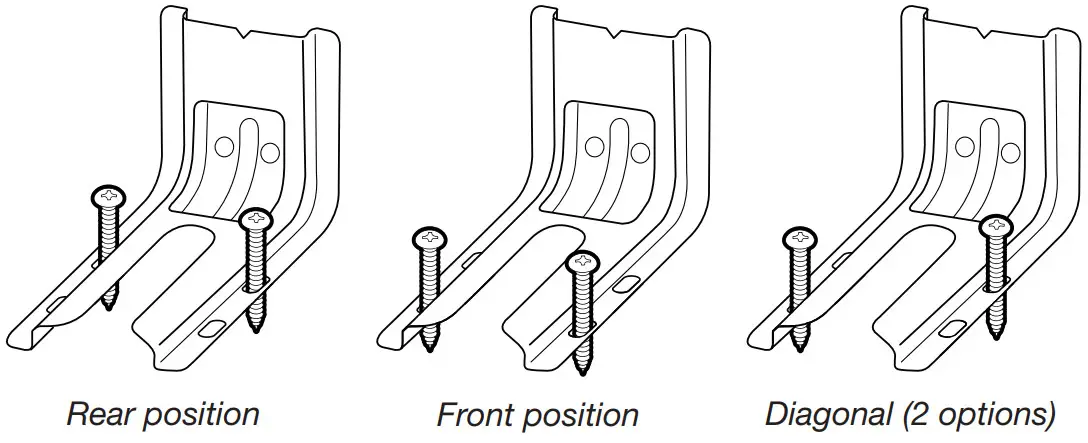 Rear position

Front position

Diagonal (2 options)