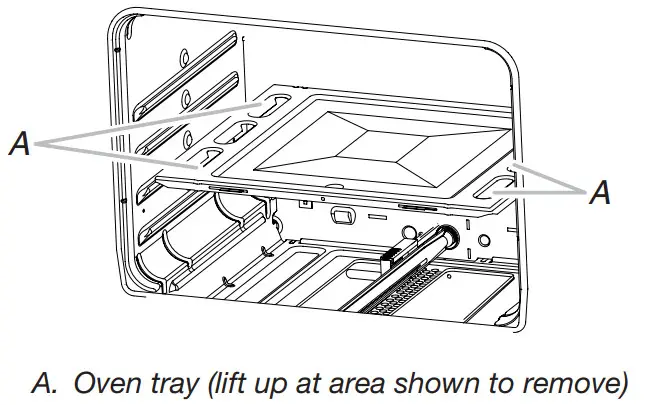 A

A

A. Oven tray (lift up at area shown to remove)