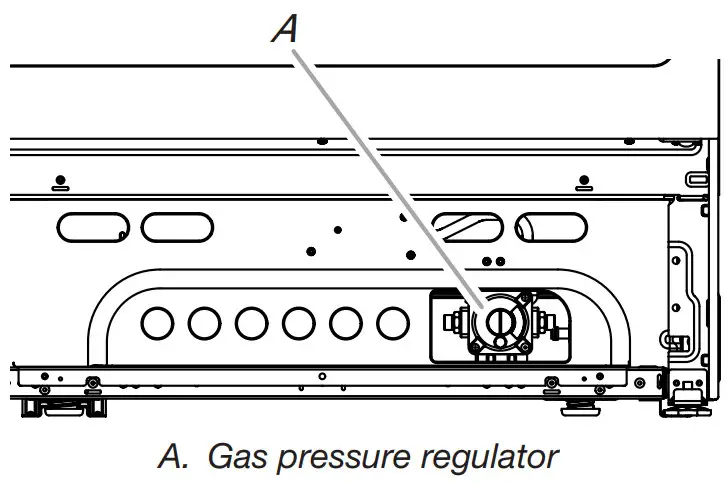 A

A. Gas pressure regulator