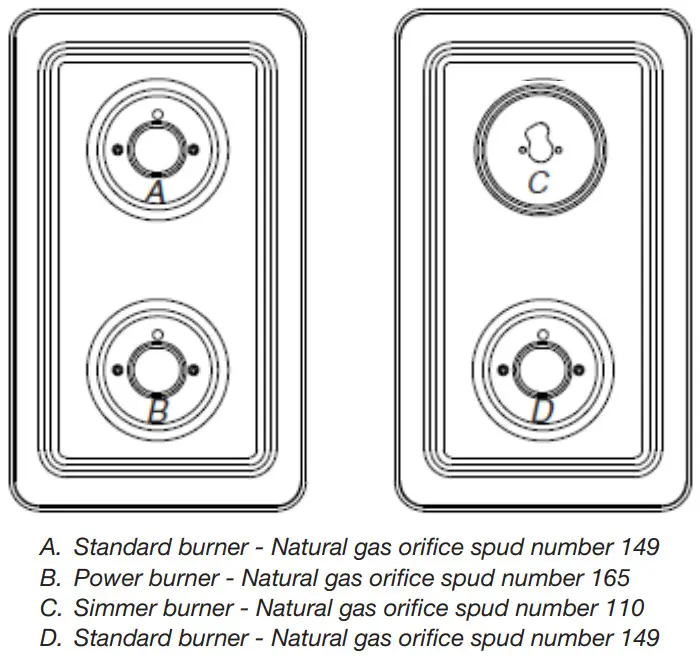 A

B

C

D

A. Standard burner - Natural gas orifice spud number 149
B. Power burner - Natural gas orifice spud number 165
C. Simmer burner - Natural gas orifice spud number 110
D. Standard burner - Natural gas orifice spud number 149