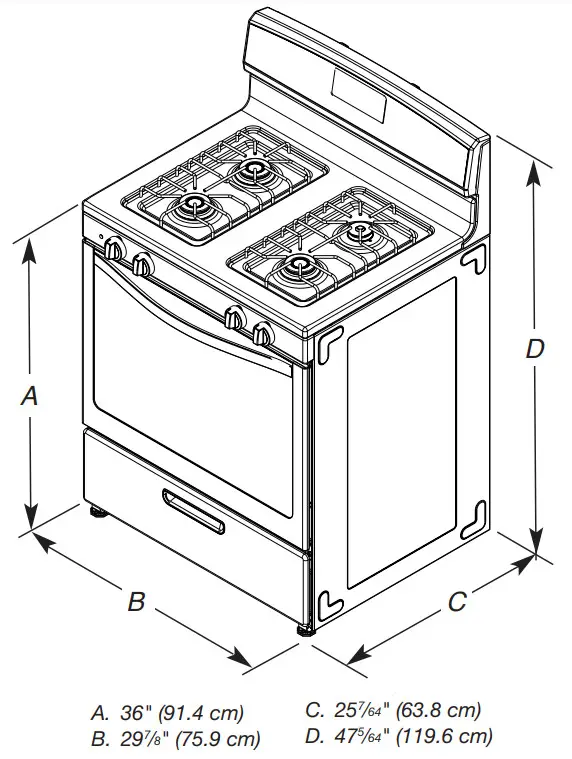 A

B

C

D

A. 36" (91.4 cm)
B. $29\frac{7}{8}$" (75.9 cm)

C. $25\frac{7}{64}$" (63.8 cm)
D. $47\frac{5}{64}$" (119.6 cm)