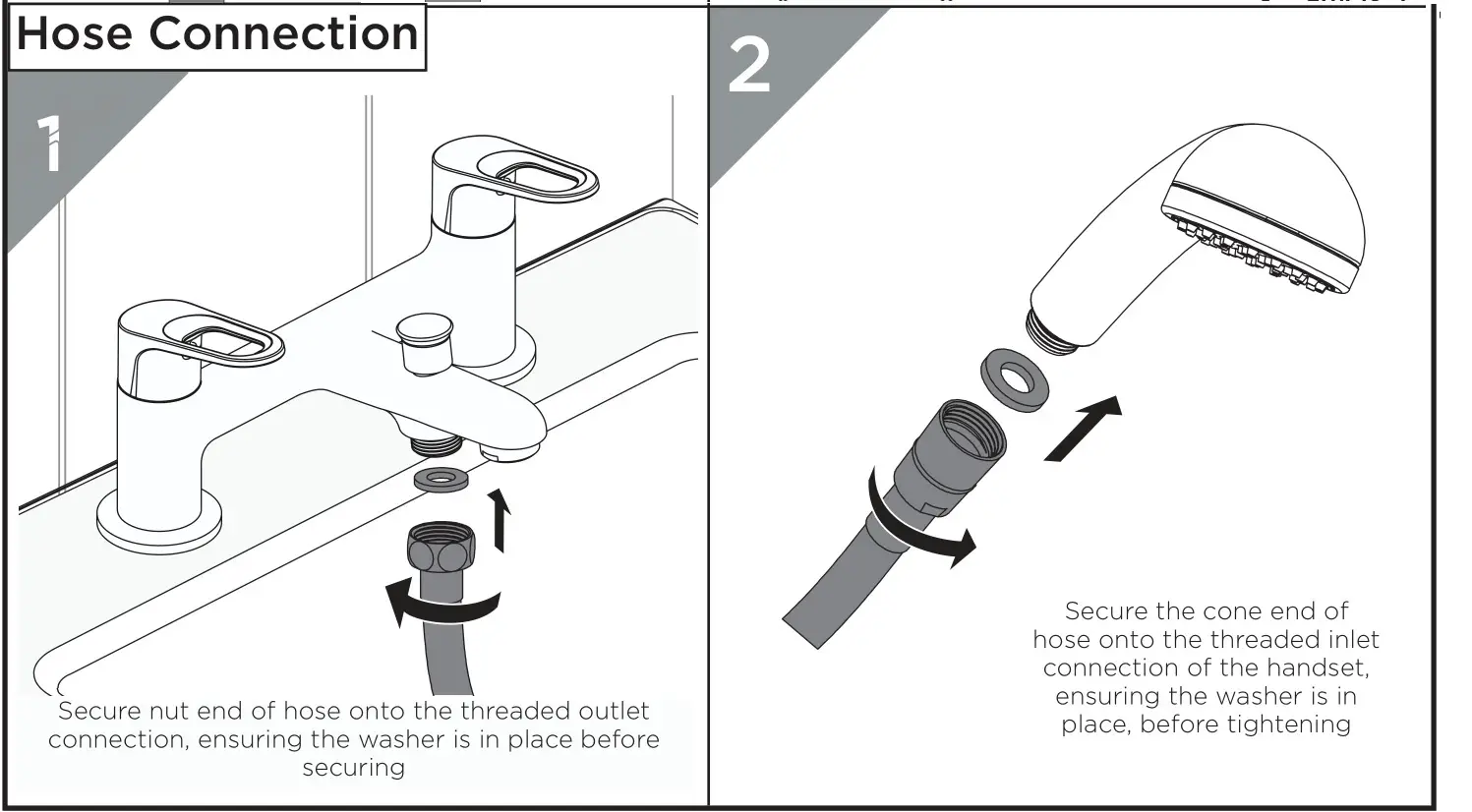 Hose Connection

1

Secure nut end of hose onto the threaded outlet connection, ensuring the washer is in place before securing

2

Secure the cone end of hose onto the threaded inlet connection of the handset, ensuring the washer is in place, before tightening