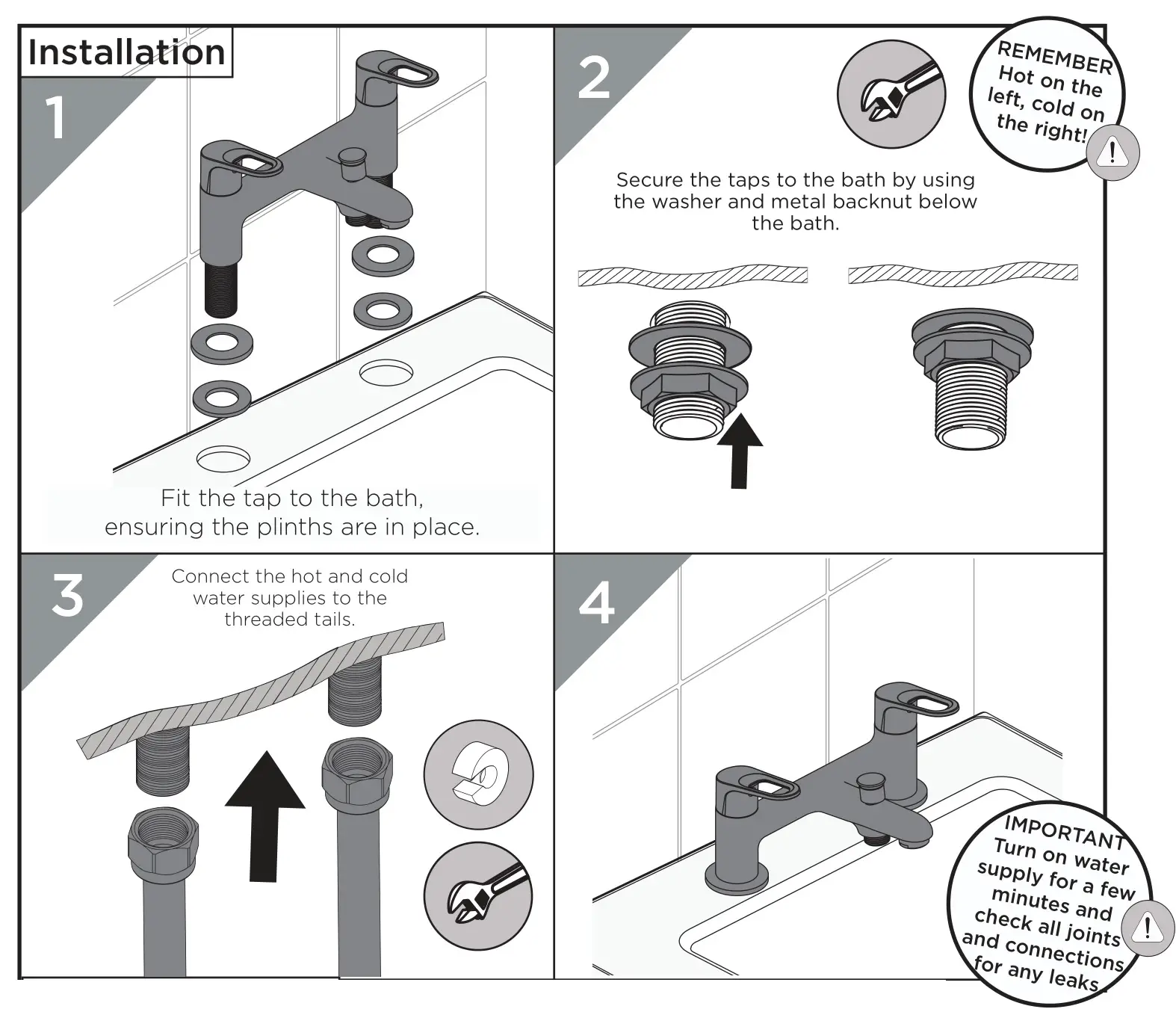 Installation

1

Fit the tap to the bath, ensuring the plinths are in place.

2

REMEMBER Hot on the left, cold on the right!

!

Secure the taps to the bath by using the washer and metal backnut below the bath.

3

Connect the hot and cold water supplies to the threaded tails.

4

IMPORTANT Turn on water supply for a few minutes and check all joints and connections for any leaks.

!