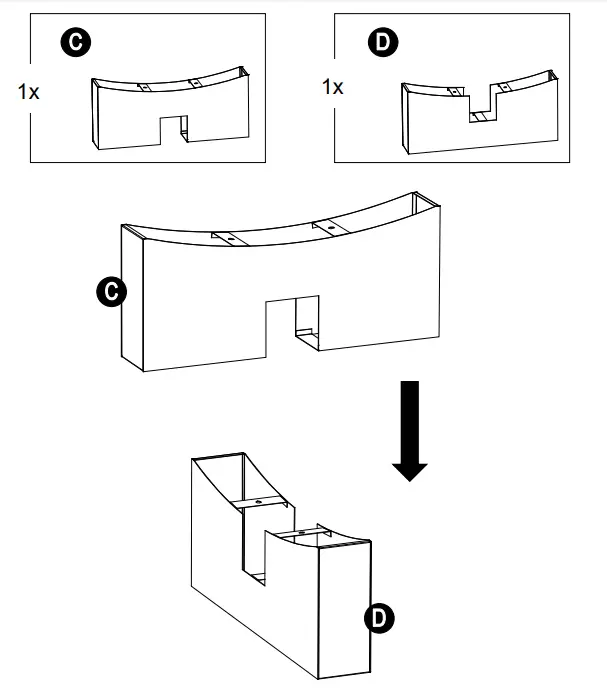 C
1x

D
1x

C

D