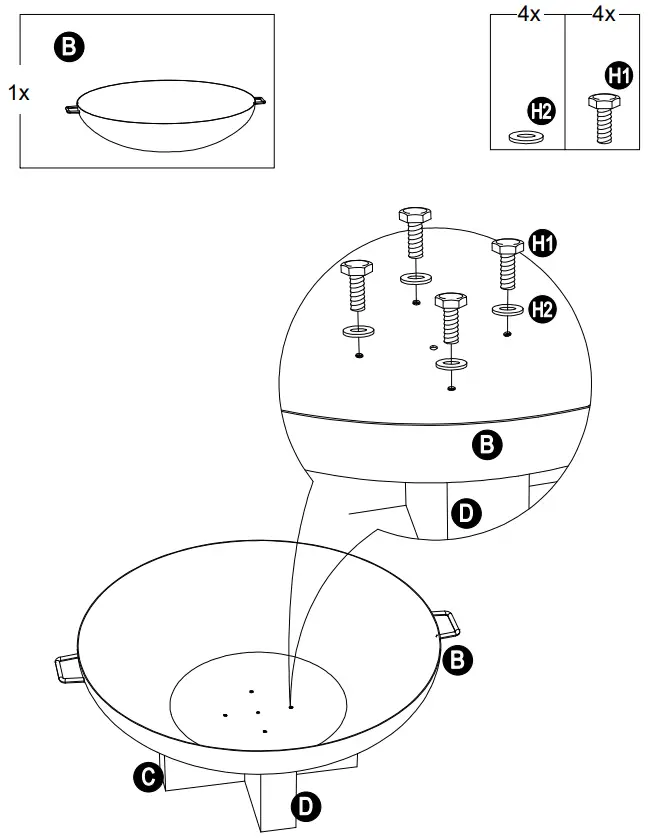 B
1x

4x
4x
H2
H1

H1
H2
B
D
B
C
D