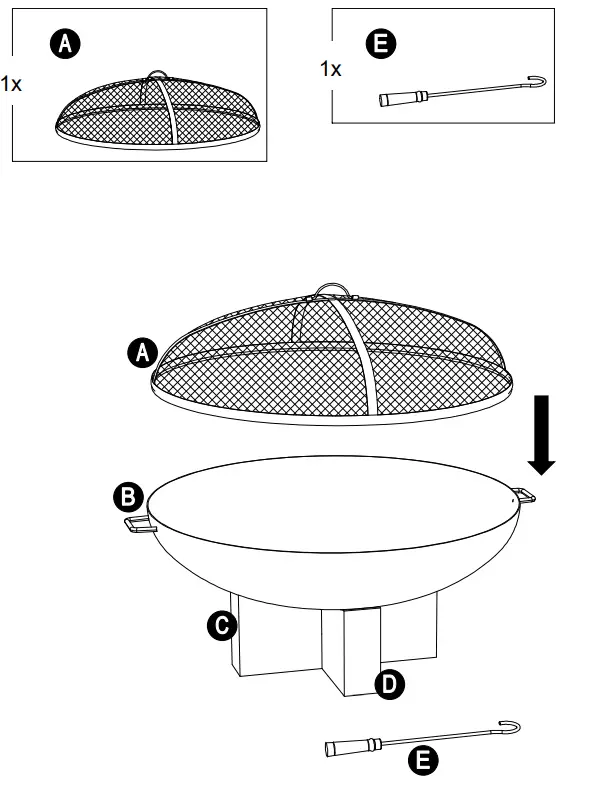 A
1x

E
1x

A

B

C

D

E