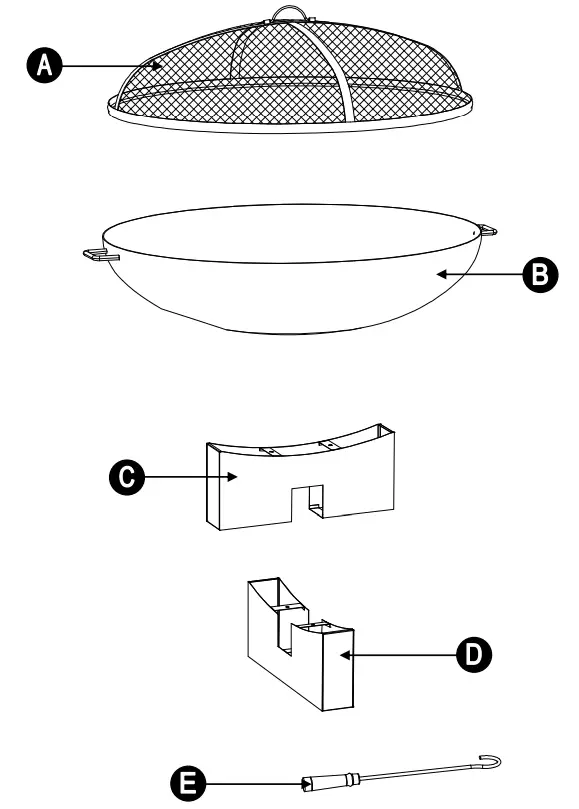 A
B
C
D
E