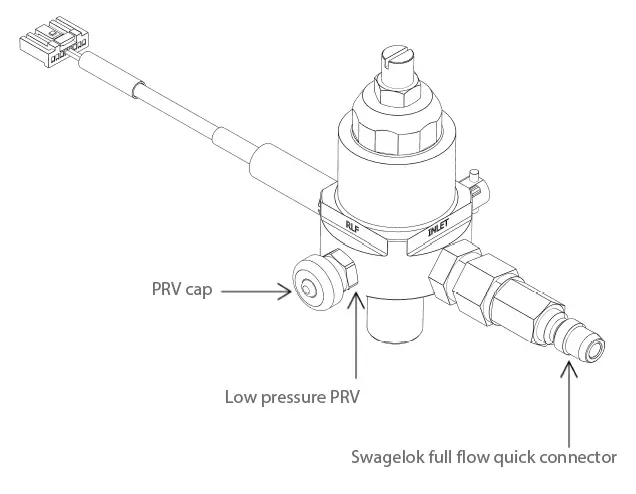 RLF
INLET
PRV cap
Low pressure PRV
Swagelok full flow quick connector