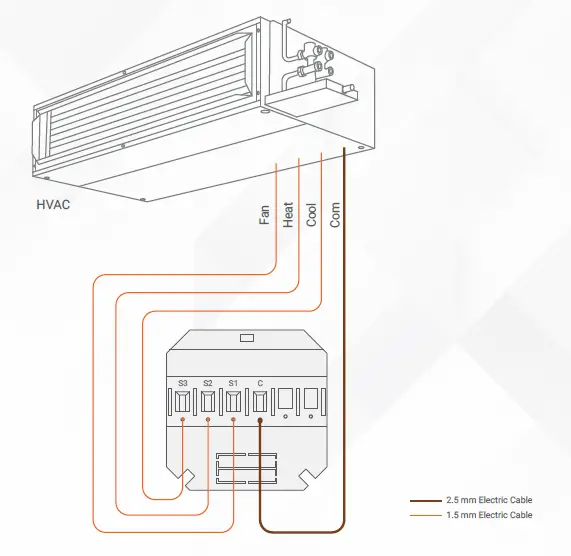 HVAC

Fan
Heat
Cool
Com

S3 S2 S1 C

2.5 mm Electric Cable
1.5 mm Electric Cable