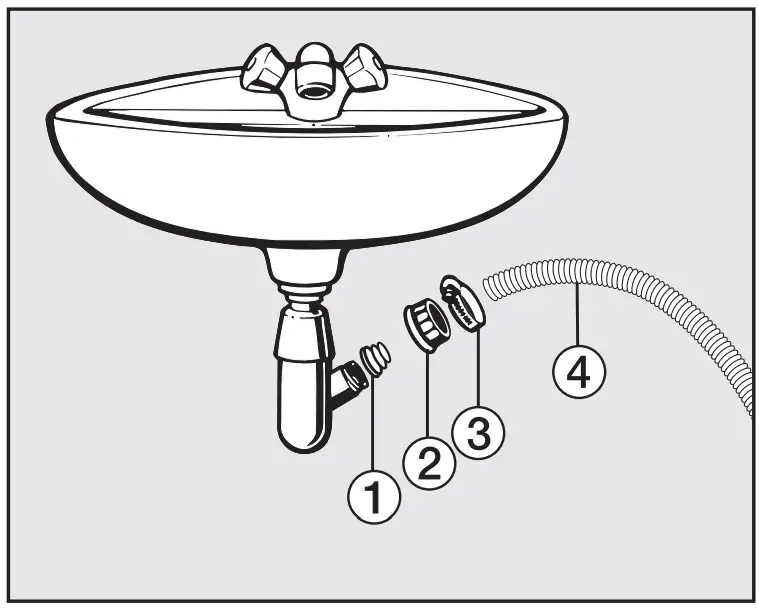 1
2
3
4