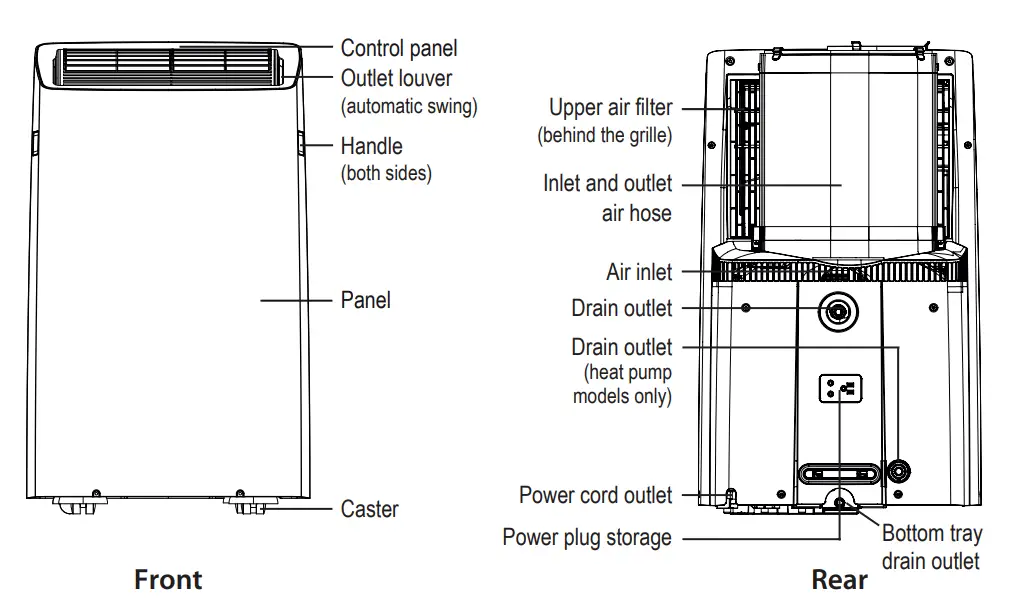 Control panel
Outlet louver
(automatic swing)
Handle
(both sides)
Panel
Caster
Front

Upper air filter
(behind the grille)
Inlet and outlet
air hose
Air inlet
Drain outlet
Drain outlet
(heat pump
models only)
Power cord outlet
Power plug storage
Bottom tray
drain outlet
Rear