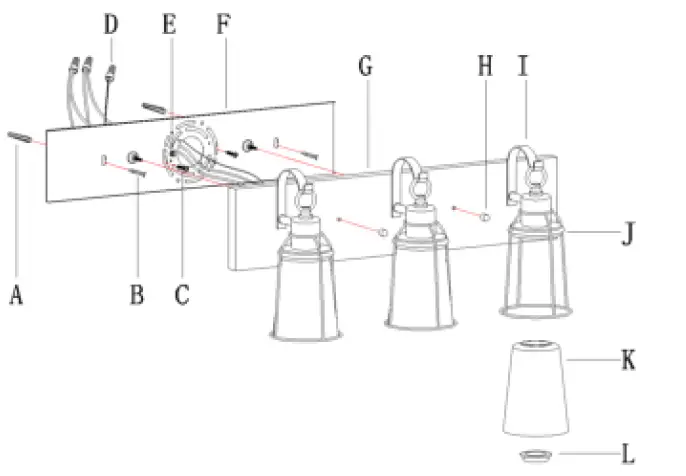 D
E
F
G
H
I
A
B
C
J
K
L