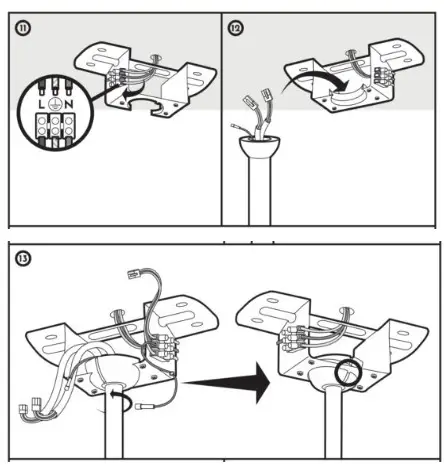 11
L N
12
13