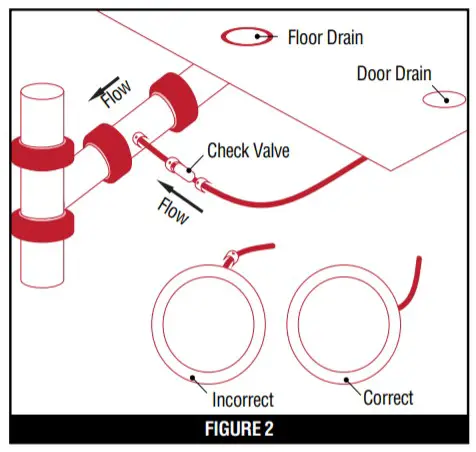 Floor Drain

Door Drain

Flow

Check Valve

Flow

Incorrect

Correct

FIGURE 2