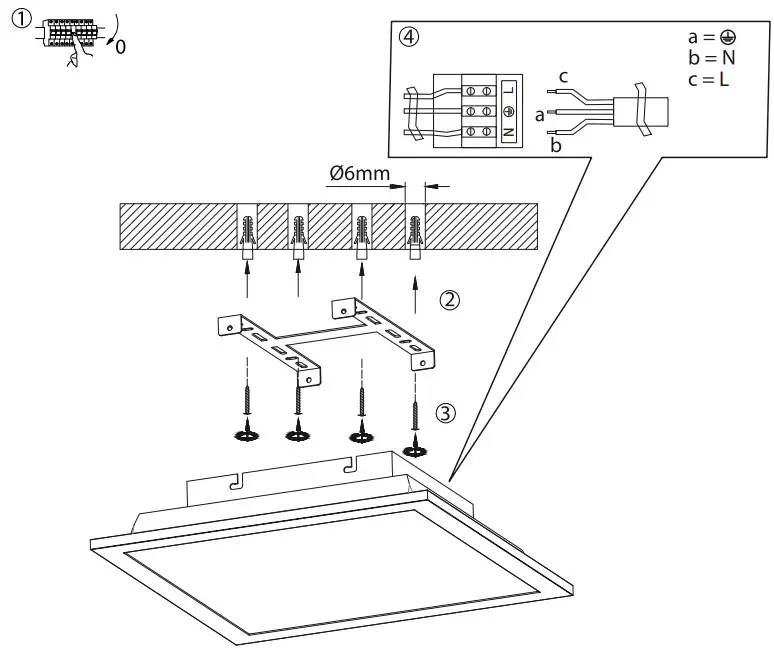 ①
0

④
a = ⏚
b = N
c = L

L
⏚
N

c
a
b

Ø6mm

②

③