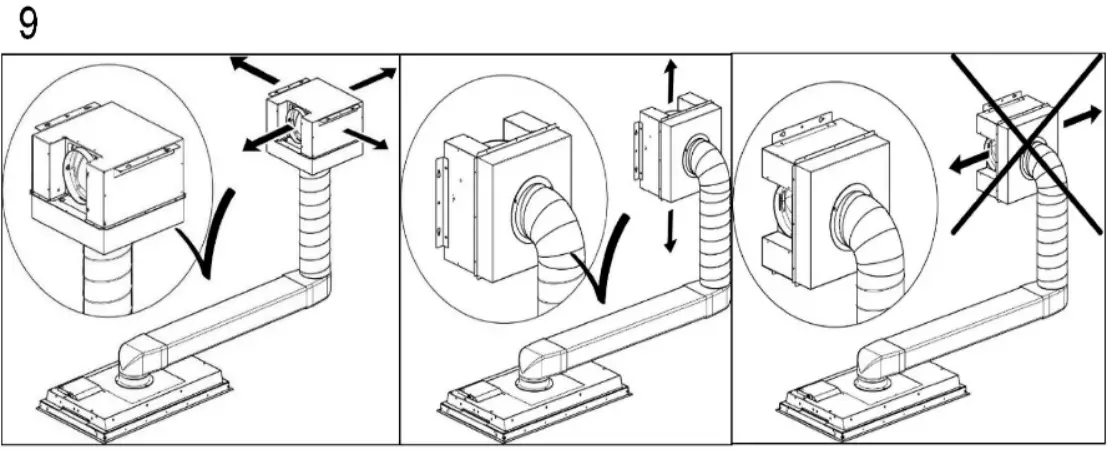 9