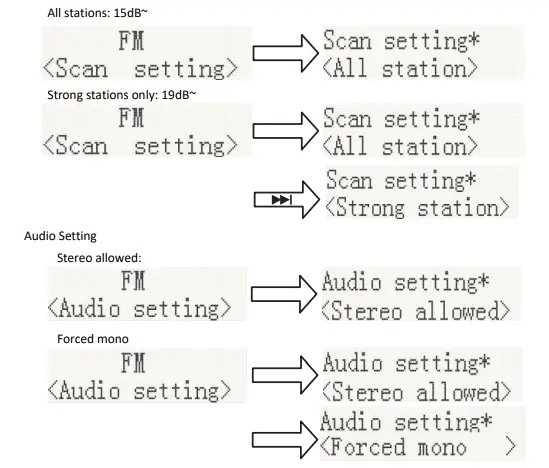 All stations: 15dB~

FM
<Scan setting>

Scan setting*
<All station>

Strong stations only: 19dB~

FM
<Scan setting>

Scan setting*
<All station>

Scan setting*
<Strong station>

Audio Setting

Stereo allowed:

FM
<Audio setting>

Audio setting*
<Stereo allowed>

Forced mono

FM
<Audio setting>

Audio setting*
<Stereo allowed>

Audio setting*
<Forced mono >