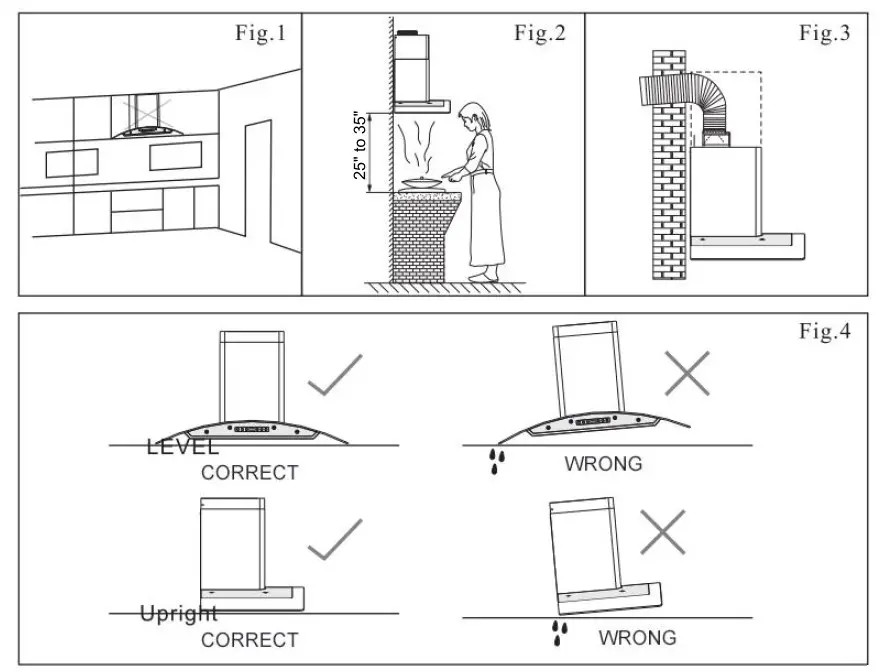 Fig.1

Fig.2

25" to 35"

Fig.3

Fig.4

LEVEL
CORRECT

WRONG

Upright
CORRECT

WRONG