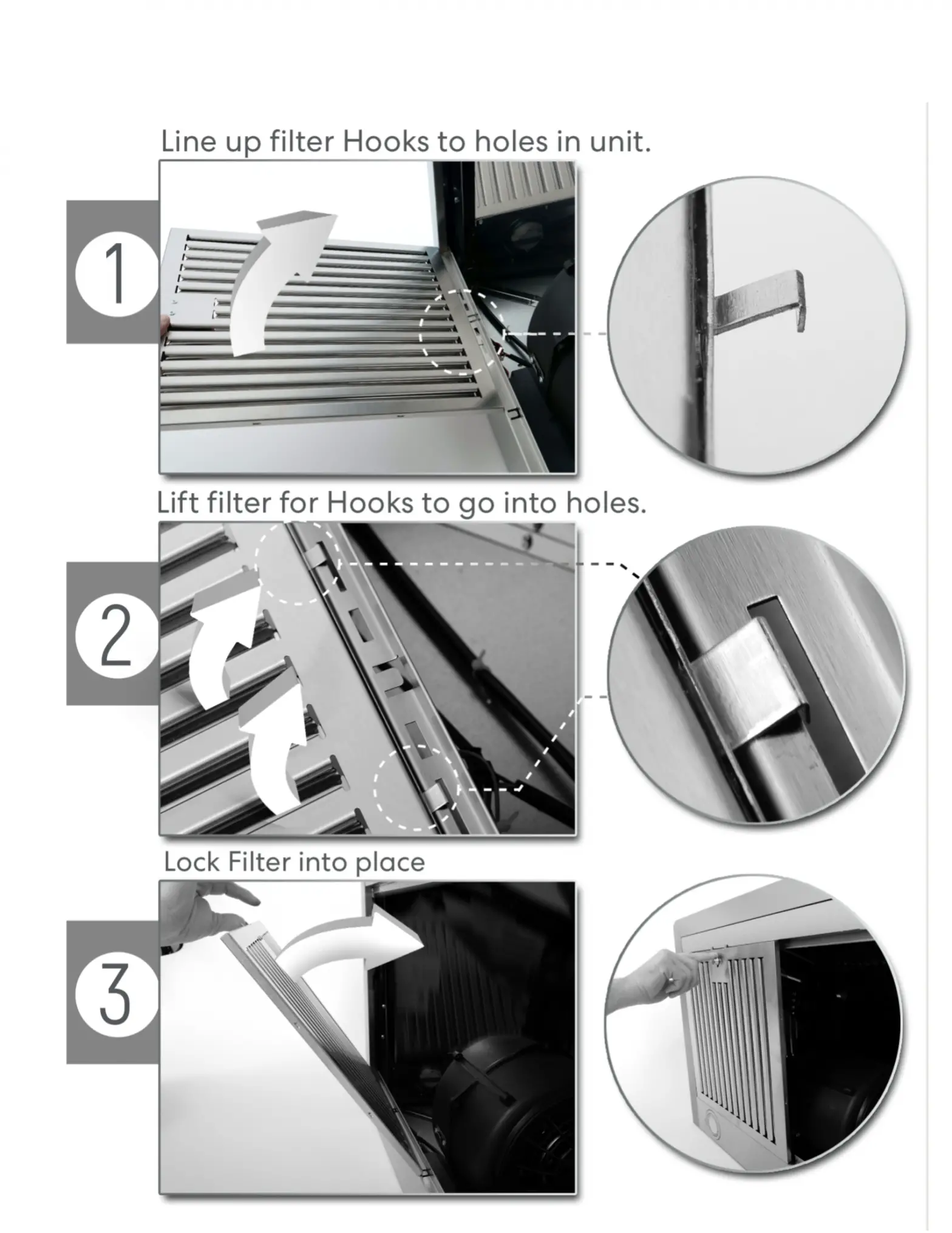 Line up filter Hooks to holes in unit.

1

Lift filter for Hooks to go into holes.

2

Lock Filter into place

3