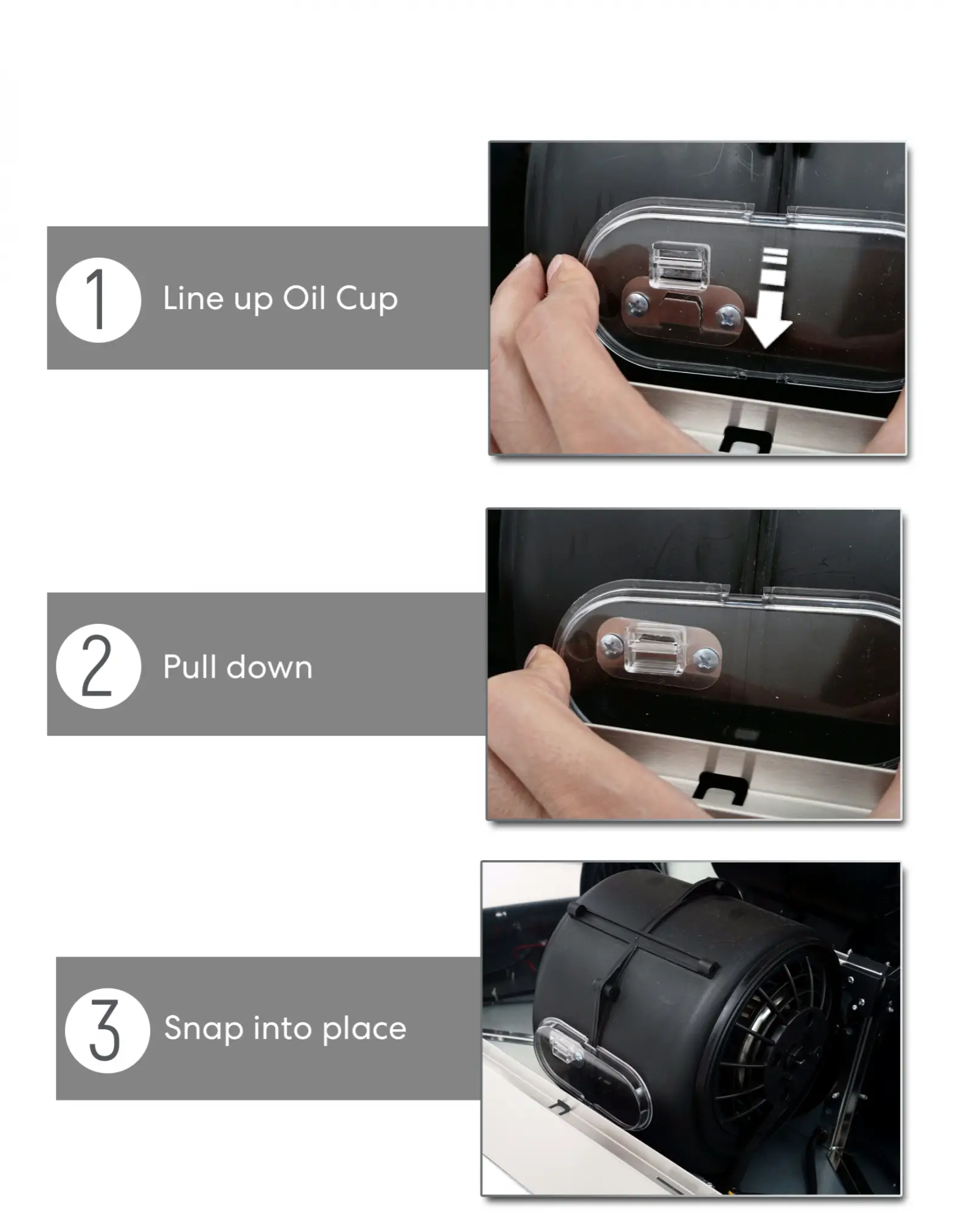 1 Line up Oil Cup

2 Pull down

3 Snap into place