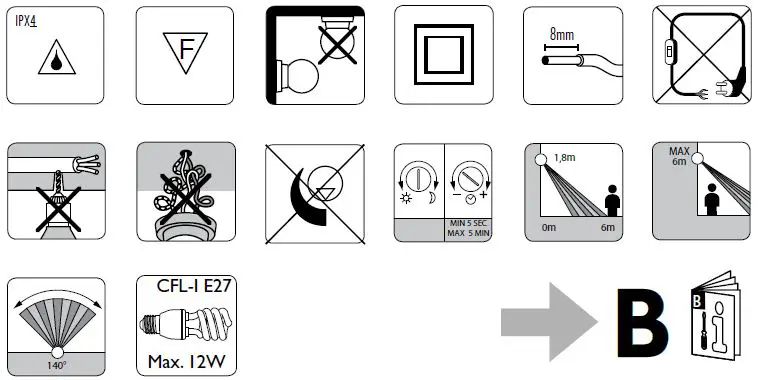 IPX4

F

8mm

MIN 5 SEC.
MAX 5 MIN

1,8m
0m
6m

MAX
6m

140°

CFL-I E27
Max. 12W

B

B